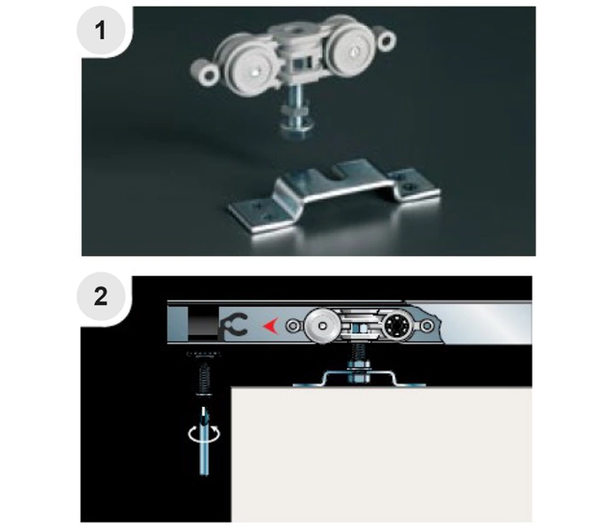 1

2